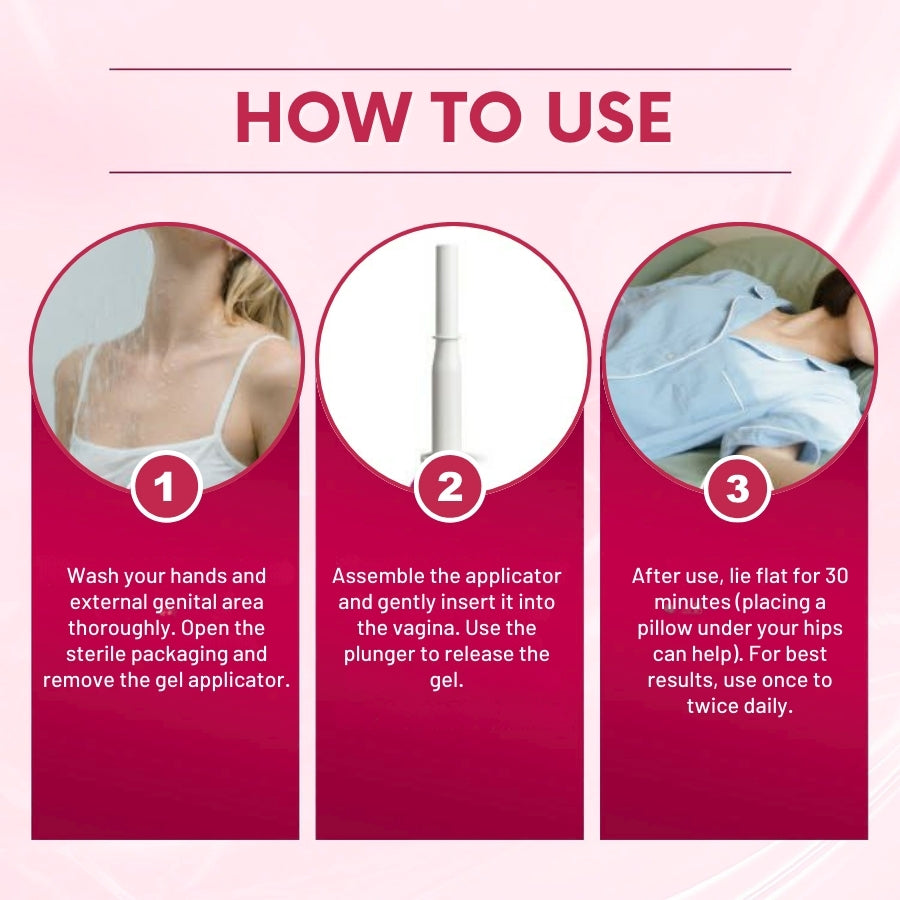 HOW TO USE

1

Wash your hands and external genital area thoroughly. Open the sterile packaging and remove the gel applicator.

2

Assemble the applicator and gently insert it into the vagina. Use the plunger to release the gel.

3

After use, lie flat for 30 minutes (placing a pillow under your hips can help). For best results, use once to twice daily.