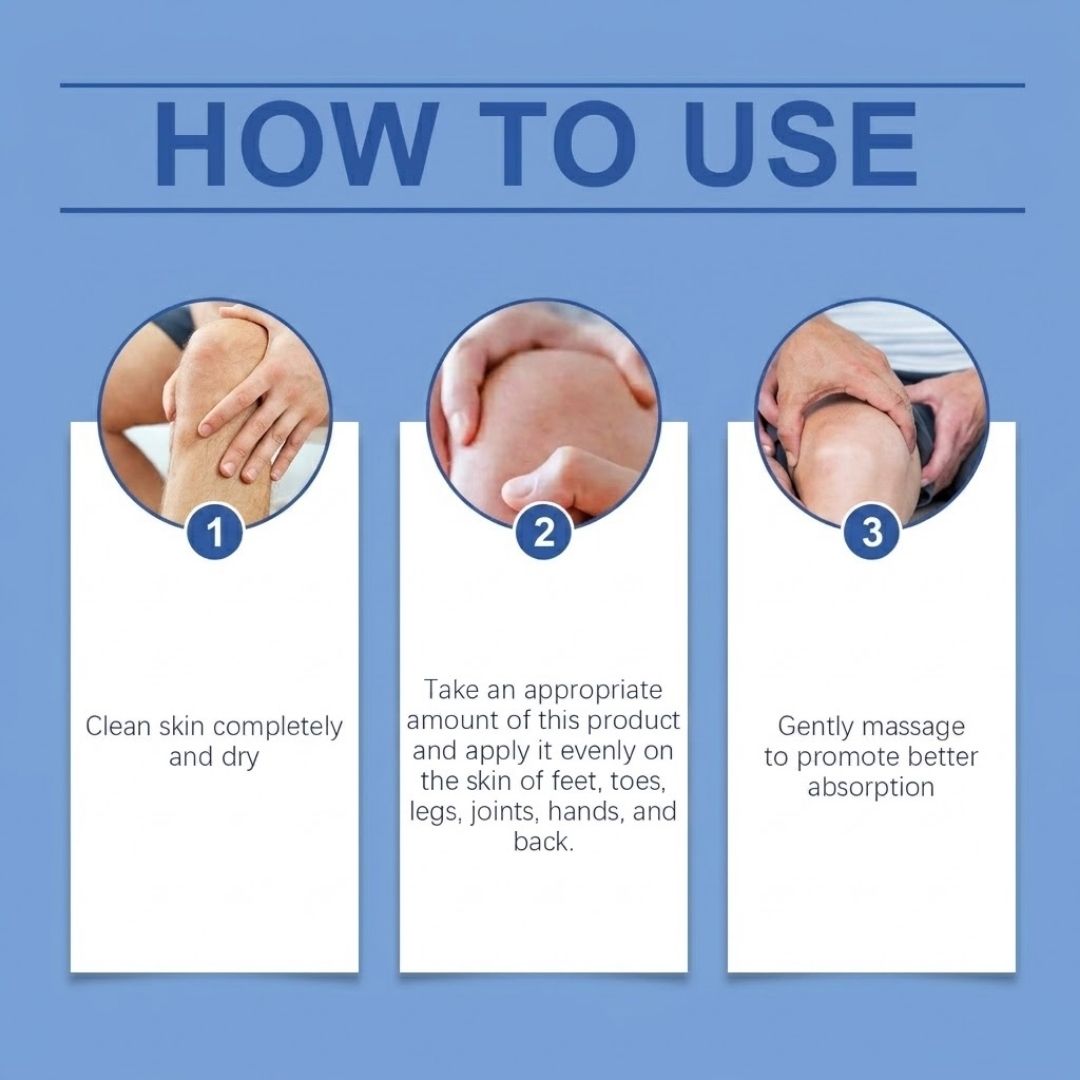 HOW TO USE

1

Clean skin completely and dry

2

Take an appropriate amount of this product and apply it evenly on the skin of feet, toes, legs, joints, hands, and back.

3

Gently massage to promote better absorption