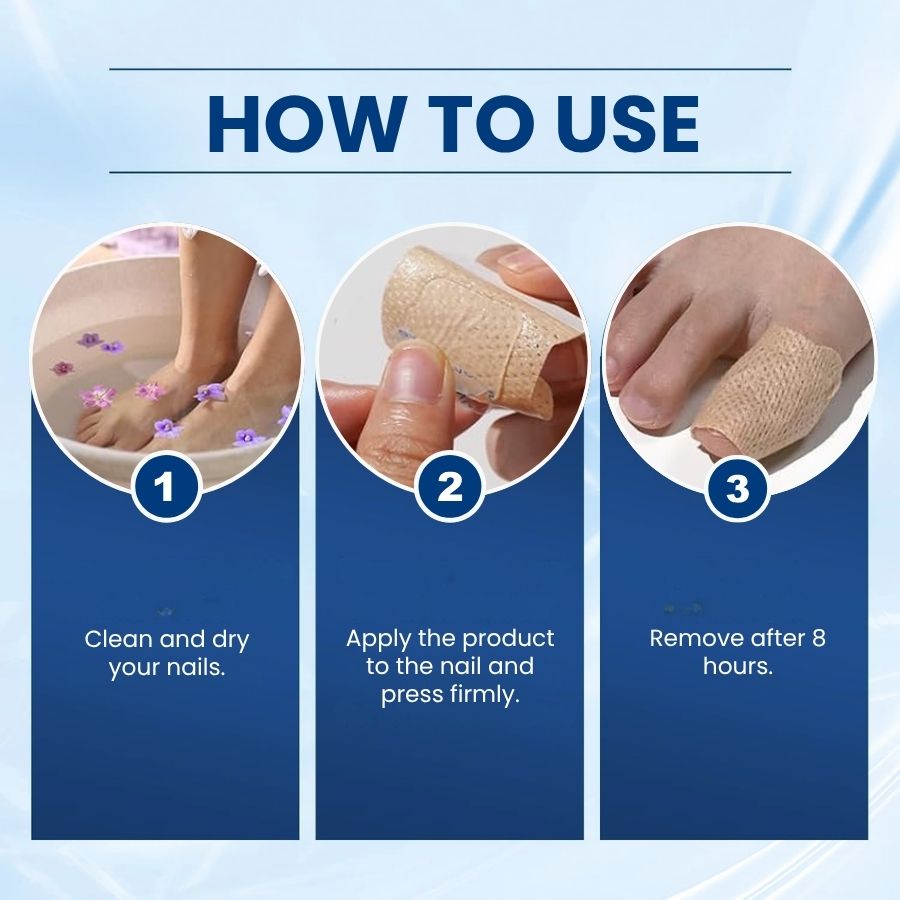 HOW TO USE

1

Clean and dry your nails.

2

Apply the product to the nail and press firmly.

3

Remove after 8 hours.